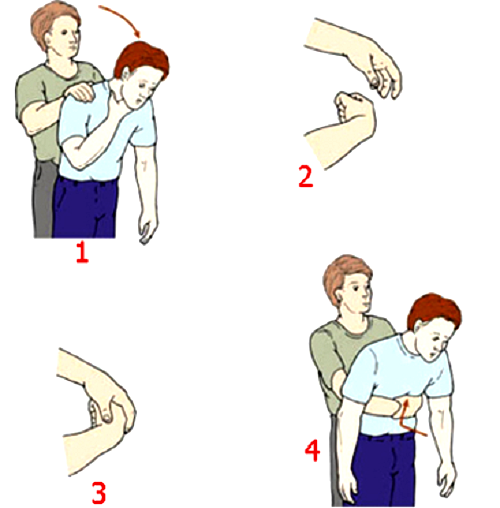 1

2

3

4